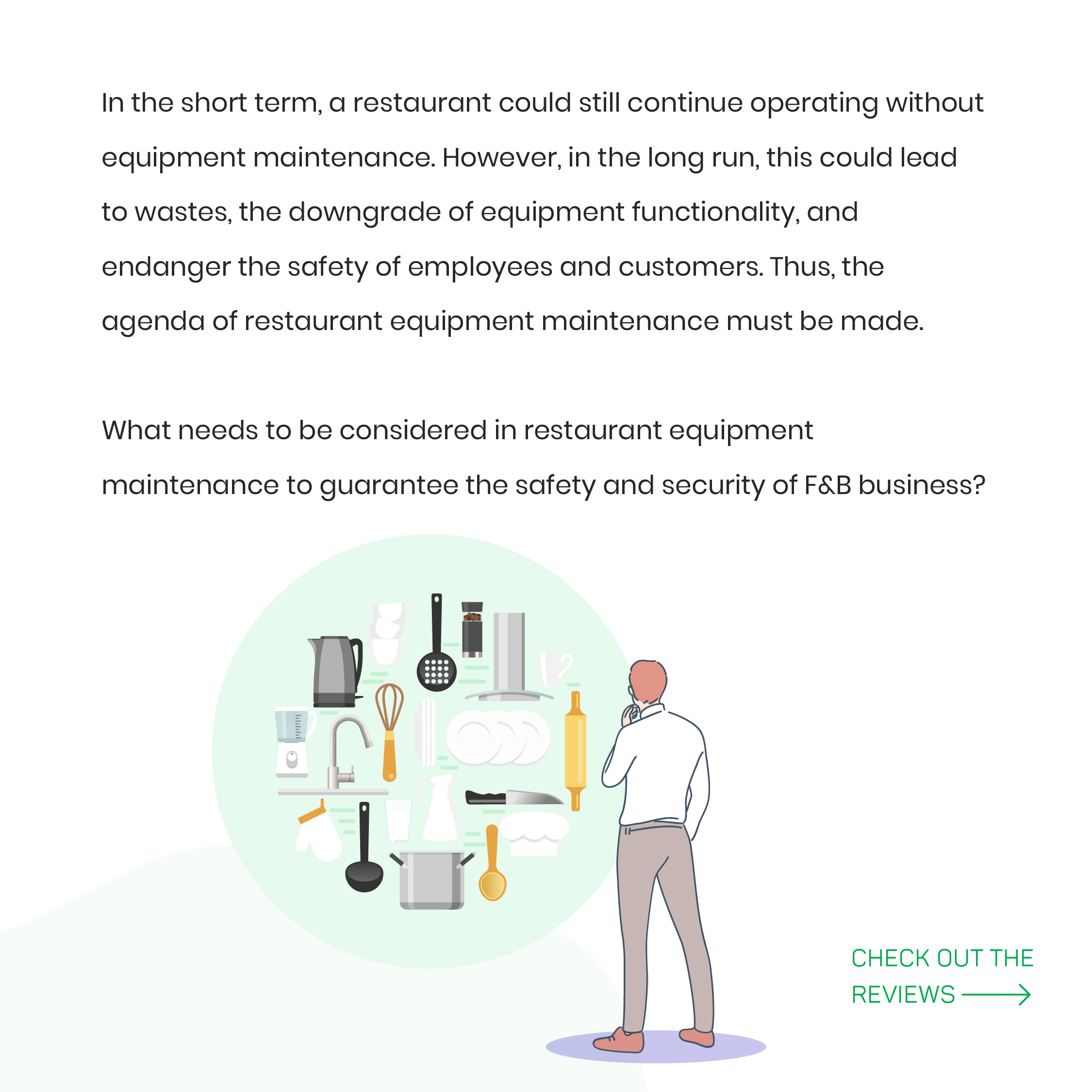 In the short term, a restaurant could still continue operating without equipment maintenance. However, in the long run, this could lead to wastes, the downgrade of equipment functionality, and endanger the safety of employees and customers. Thus, the agenda of restaurant equipment maintenance must be made.

What needs to be considered in restaurant equipment maintenance to guarantee the safety and security of F&B business?

CHECK OUT THE REVIEWS